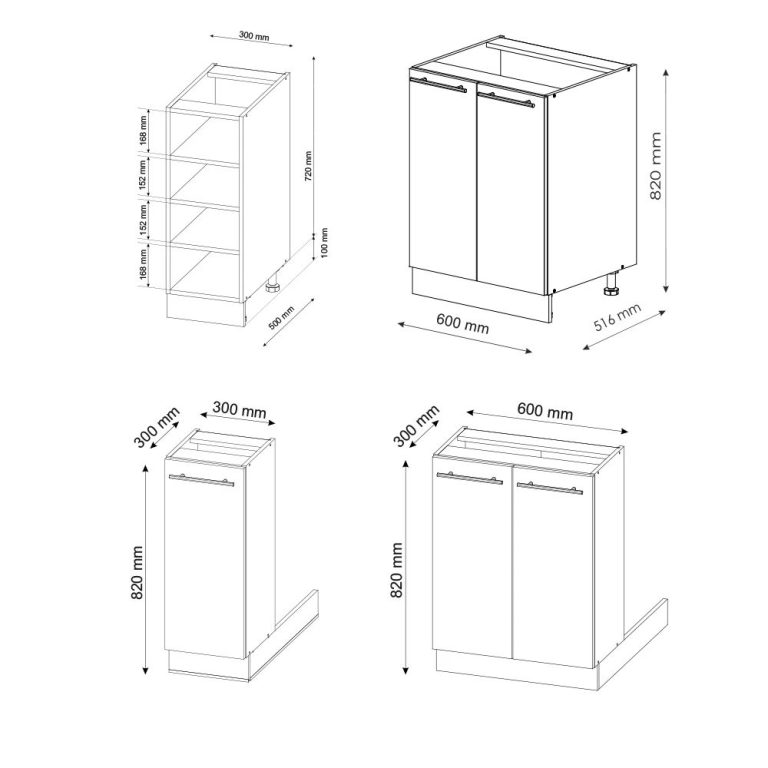 300 mm
168 mm
152 mm
152 mm
168 mm
720 mm
100 mm
500 mm

820 mm
600 mm
516 mm

300 mm
300 mm
820 mm

300 mm
600 mm
820 mm